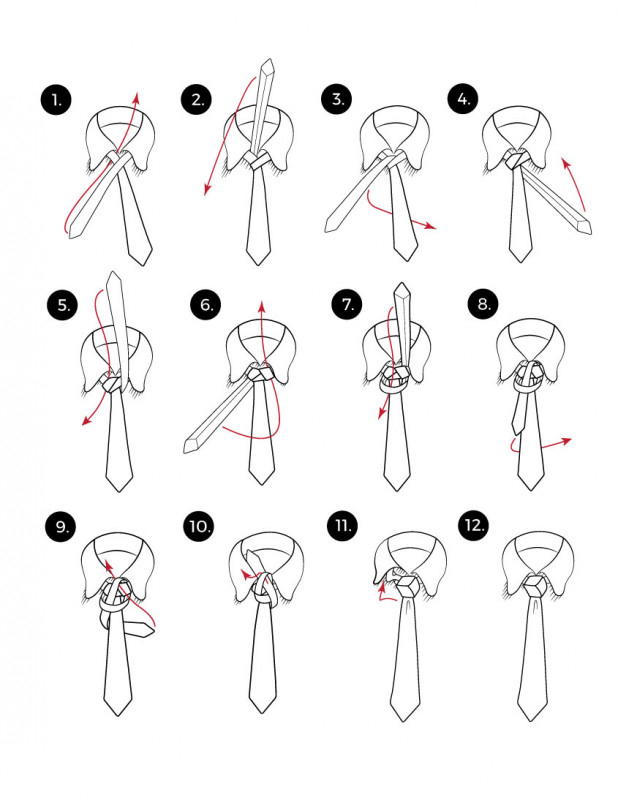 1.

2.

3.

4.

5.

6.

7.

8.

9.

10.

11.

12.